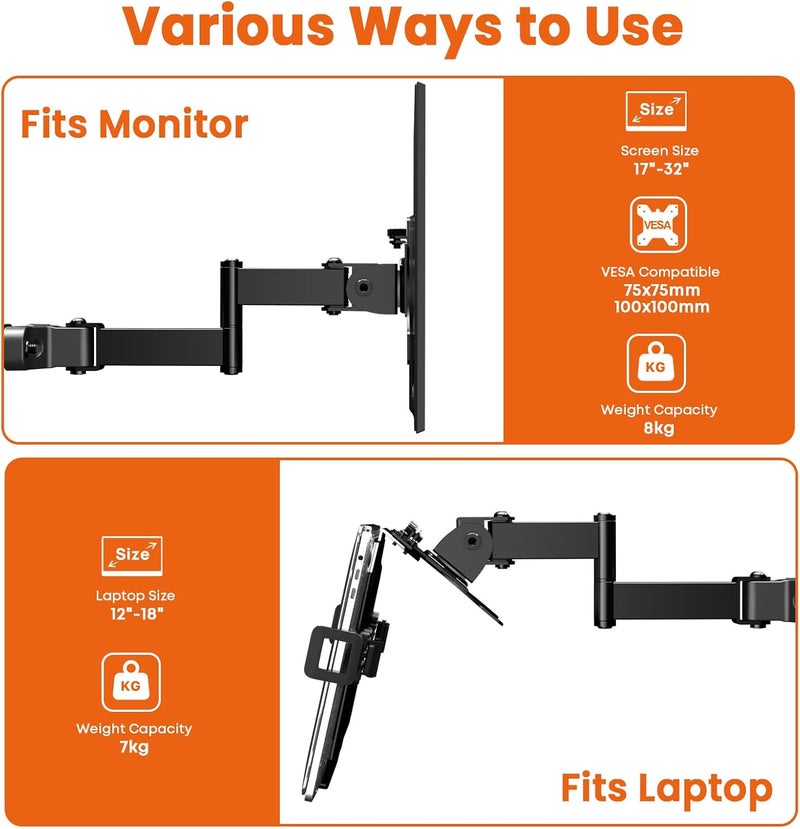 Various Ways to Use

Fits Monitor

Size

Screen Size
17"-32"

VESA

VESA Compatible
75x75mm
100x100mm

KG

Weight Capacity
8kg

Size

Laptop Size
12"-18"

KG

Weight Capacity
7kg

Fits Laptop